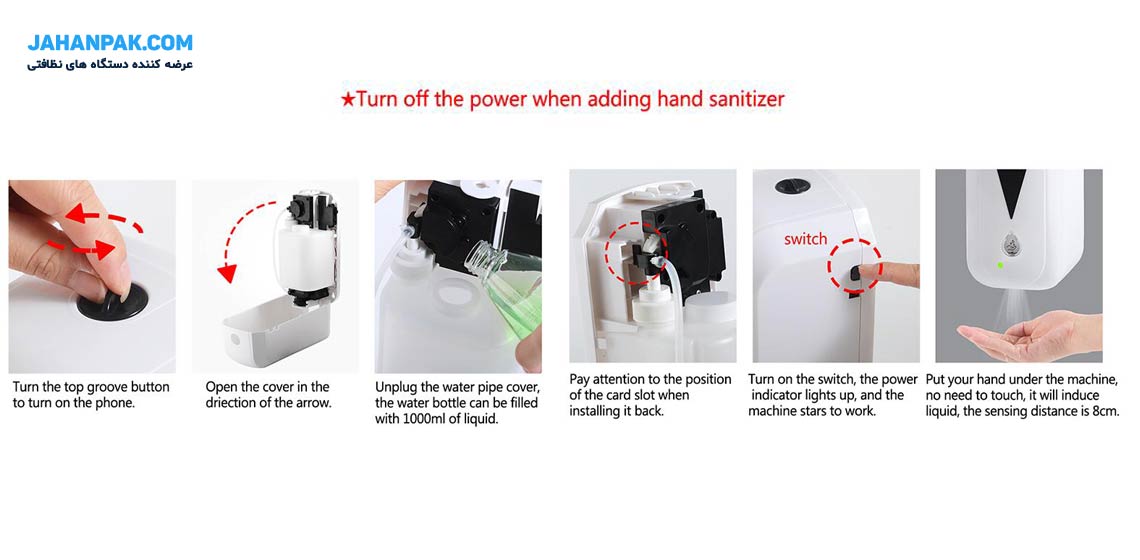 JAHANPAK.COM
عرضه کننده دستگاه های نظافتی

★Turn off the power when adding hand sanitizer

Turn the top groove button to turn on the phone.

Open the cover in the driection of the arrow.

Unplug the water pipe cover, the water bottle can be filled with 1000ml of liquid.

Pay attention to the position of the card slot when installing it back.

switch

Turn on the switch, the power indicator lights up, and the machine stars to work.

Put your hand under the machine, no need to touch, it will induce liquid, the sensing distance is 8cm.